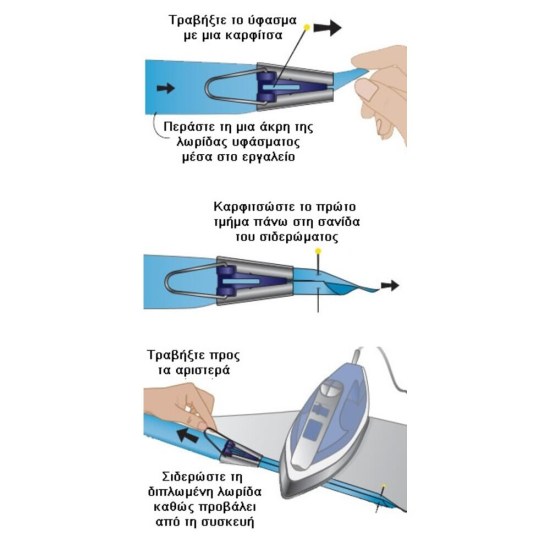 Τραβήξτε το ύφασμα με μια καρφίτσα

Περάστε τη μια άκρη της λωρίδας υφάσματος μέσα στο εργαλείο

Καρφιτσώστε το πρώτο τμήμα πάνω στη σανίδα του σιδερώματος

Τραβήξτε προς τα αριστερά

Σιδερώστε τη διπλωμένη λωρίδα καθώς προβάλει από τη συσκευή